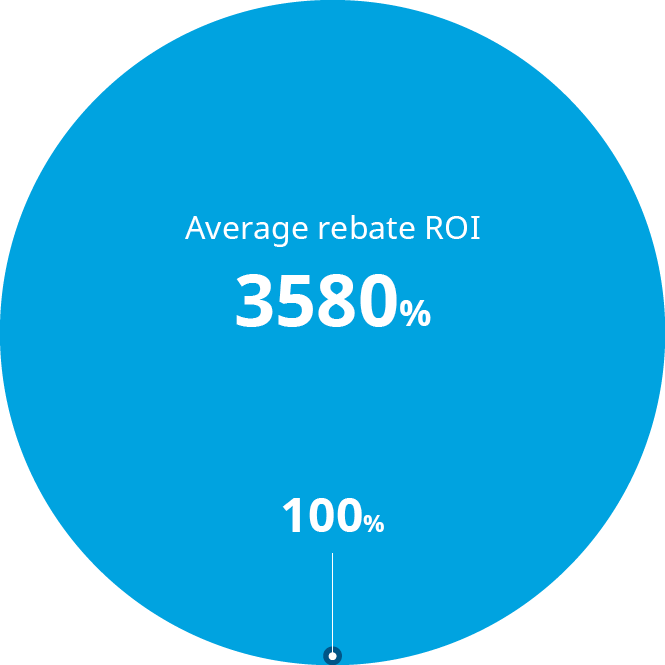 Average rebate ROI

3580%

100%