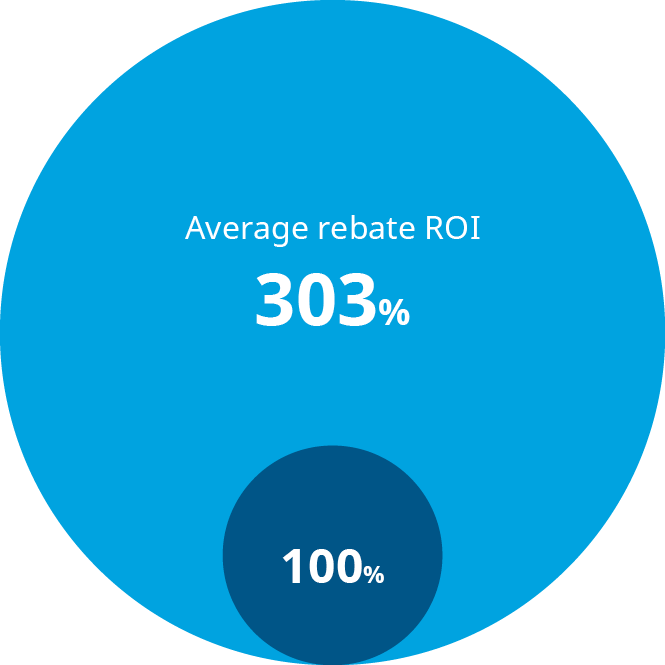 Average rebate ROI

303%

100%